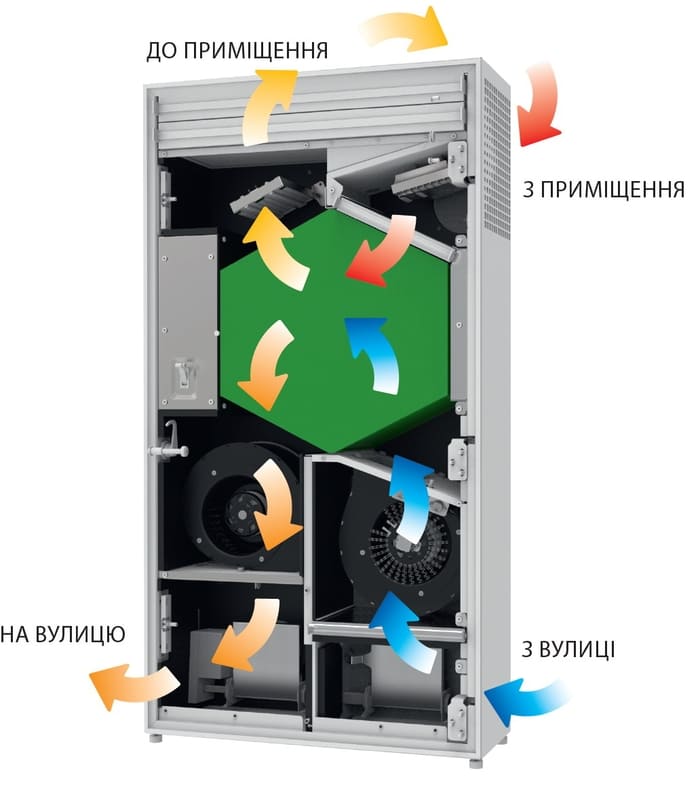 ДО ПРИМІЩЕННЯ

З ПРИМІЩЕННЯ

НА ВУЛИЦЮ

З ВУЛИЦІ