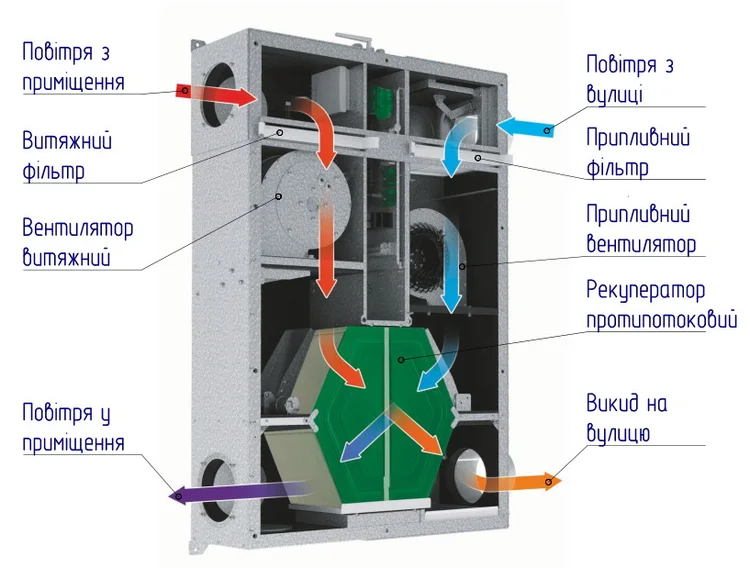 Повітря з приміщення

Витяжний фільтр

Вентилятор витяжний

Повітря у приміщення

Повітря з вулиці

Припливний фільтр

Припливний вентилятор

Рекуператор протипотоковий

Викид на вулицю