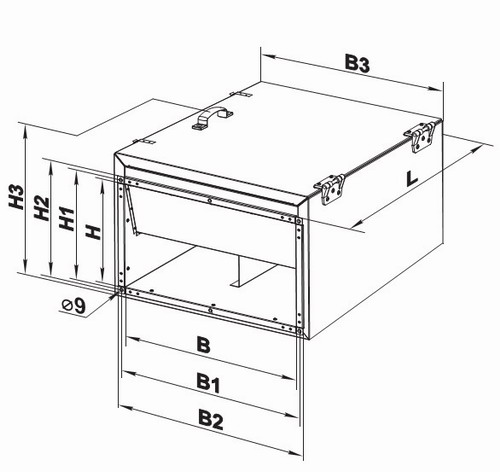 B3
L
H3
H2
H1
H
⌀9
B
B1
B2