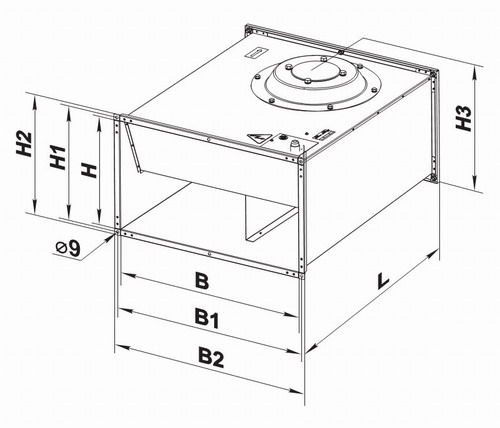 H2
H1
H
H3
⌀9
B
B1
B2
L