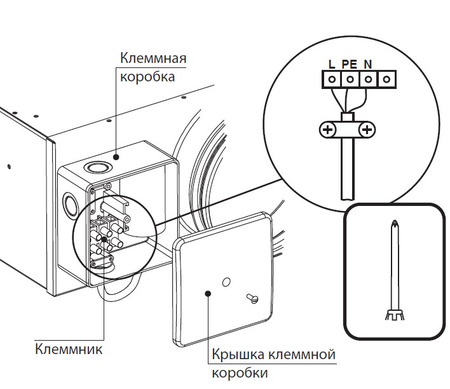 Клеммная коробка

L PE N

Клеммник

Крышка клеммной коробки