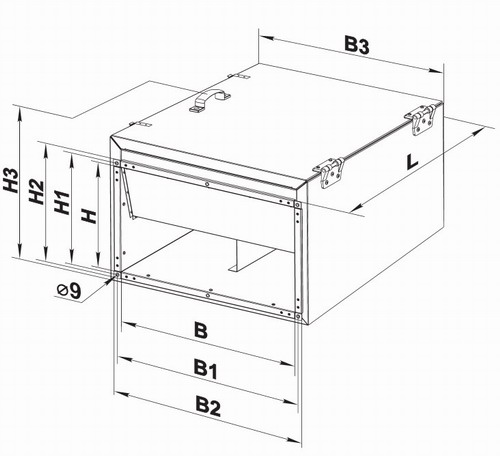 B3
L
H3
H2
H1
H
⌀9
B
B1
B2