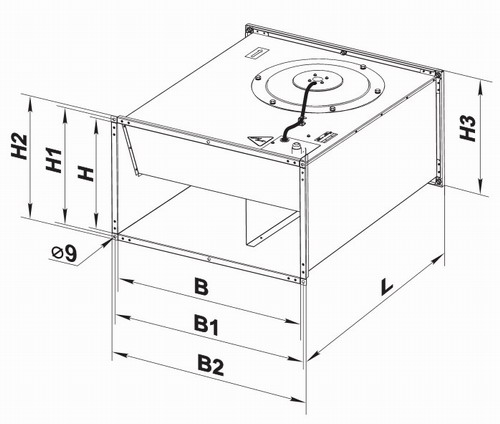 H2
H1
H
H3
⌀9
B
B1
B2
L