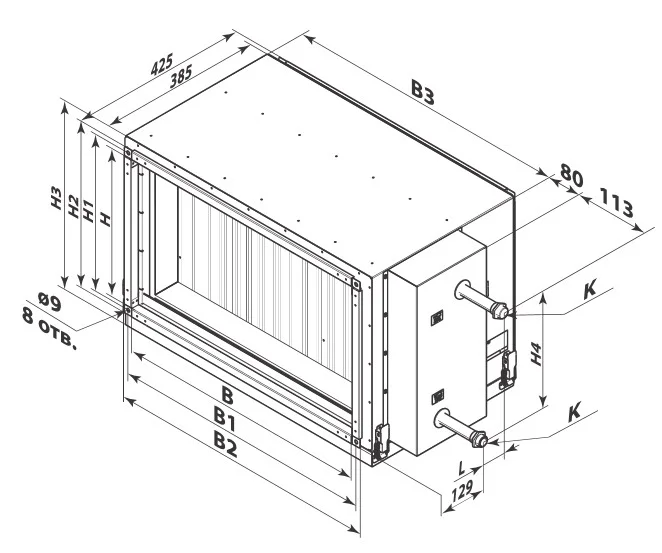 425
385
B3
80
113
H3
H2
H1
H
ø9
8 отв.
K
H4
K
B
B1
B2
L
129