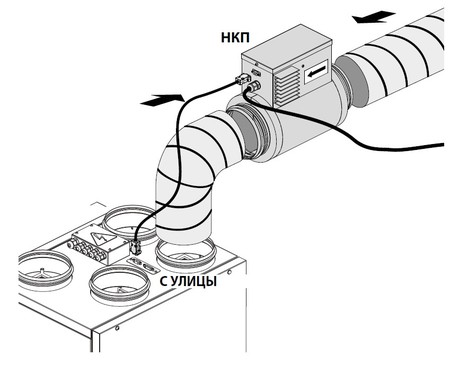 НКП

С УЛИЦЫ